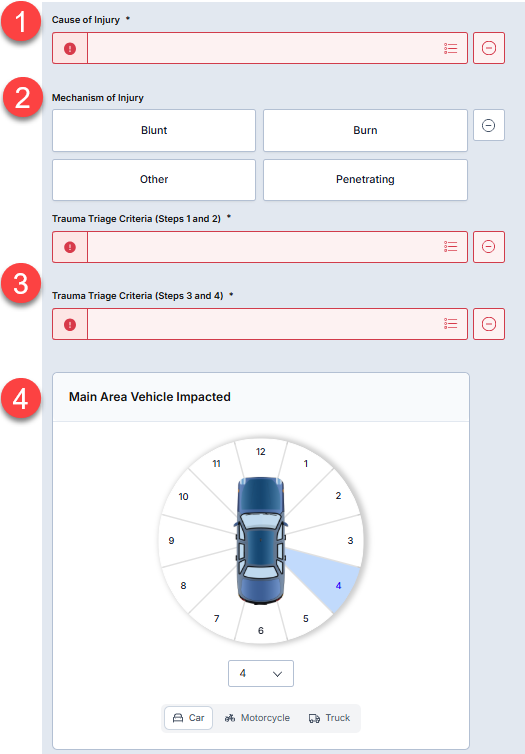 1

Cause of Injury *

2

Mechanism of Injury

Blunt

Burn

Other

Penetrating

Trauma Triage Criteria (Steps 1 and 2) *

3

Trauma Triage Criteria (Steps 3 and 4) *

4

Main Area Vehicle Impacted

12
1
2
3
4
5
6
7
8
9
10
11

4

Car
Motorcycle
Truck