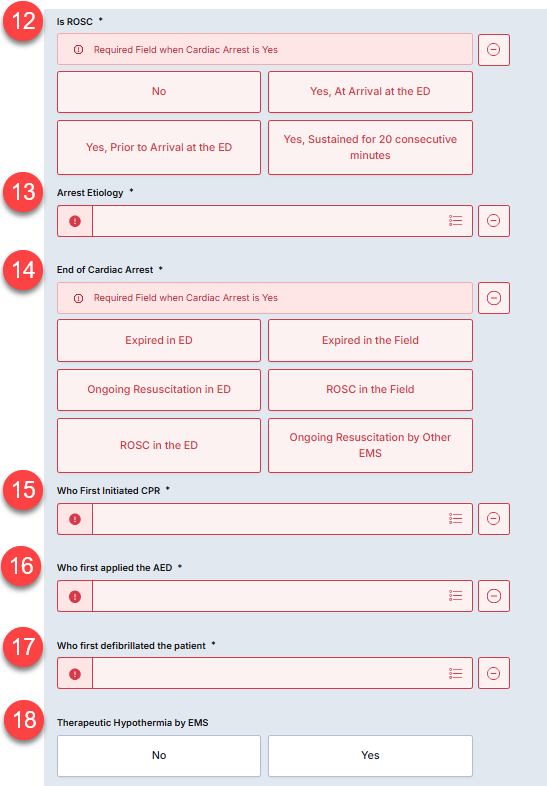 12

Is ROSC *

Required Field when Cardiac Arrest is Yes

No

Yes, At Arrival at the ED

Yes, Prior to Arrival at the ED

Yes, Sustained for 20 consecutive minutes

13

Arrest Etiology *

14

End of Cardiac Arrest *

Required Field when Cardiac Arrest is Yes

Expired in ED

Expired in the Field

Ongoing Resuscitation in ED

ROSC in the Field

ROSC in the ED

Ongoing Resuscitation by Other EMS

15

Who First Initiated CPR *

16

Who first applied the AED *

17

Who first defibrillated the patient *

18

Therapeutic Hypothermia by EMS

No

Yes